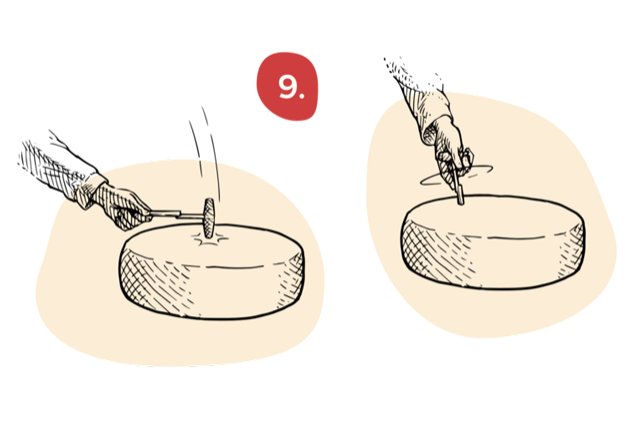 9.