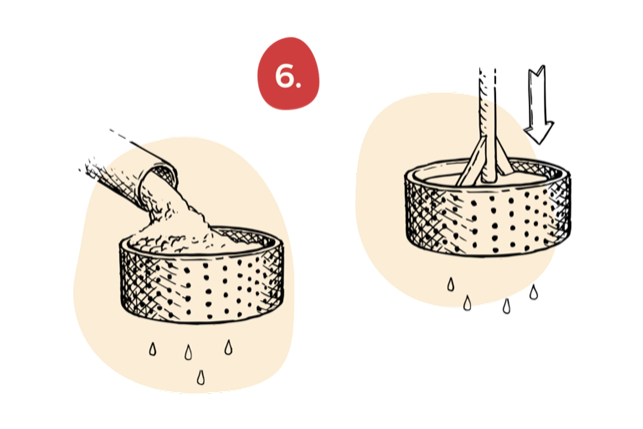 6.